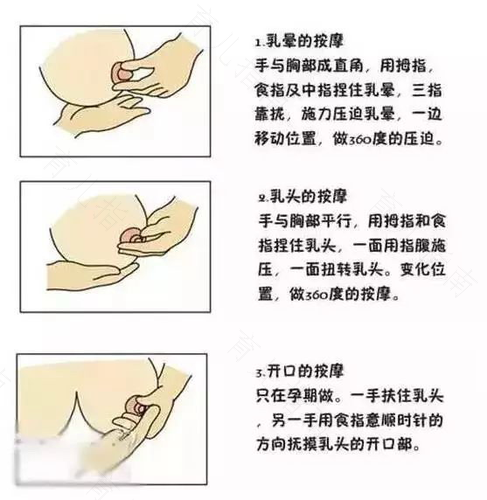 1.乳晕的按摩
手与胸部成直角，用拇指，食指及中指捏住乳晕，三指靠拢，施力压迫乳晕，一边移动位置，做360度的压迫。

2.乳头的按摩
手与胸部平行，用拇指和食指捏住乳头，一面用指腹施压，一面扭转乳头。变化位置，做360度的按摩。

3.开口的按摩
只在孕期做。一手扶住乳头，另一手用食指意顺时针的方向抚摸乳头的开口部。