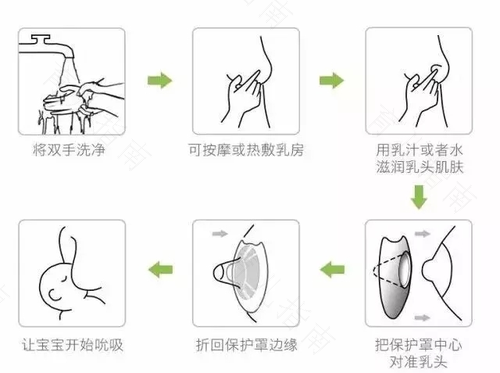 将双手洗净

可按摩或热敷乳房

用乳汁或者水滋润乳头肌肤

把保护罩中心对准乳头

折回保护罩边缘

让宝宝开始吮吸