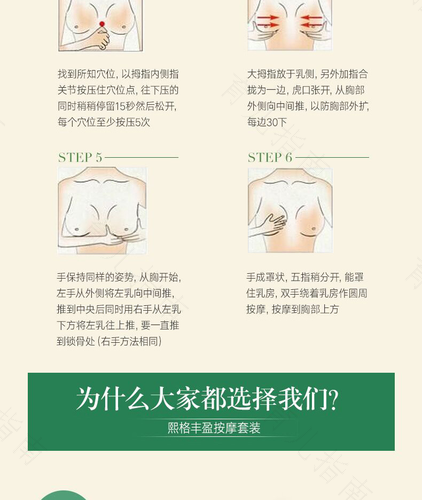 找到所知穴位，以拇指内侧指关节按压住穴位点，往下压的同时稍稍停留15秒然后松开，每个穴位至少按压5次

大拇指放于乳侧，另外加指合拢为一边，虎口张开，从胸部外侧向中间推，以防胸部外扩，每边30下

STEP 5

手保持同样的姿势，从胸开始，左手从外侧将左乳向中间推，推到中央后同时用右手从左乳下方将左乳往上推，要一直推到锁骨处（右手方法相同）

STEP 6

手成罩状，五指稍分开，能罩住乳房，双手绕着乳房作圆周按摩，按摩到胸部上方

为什么大家都选择我们？

熙格丰盈按摩套装