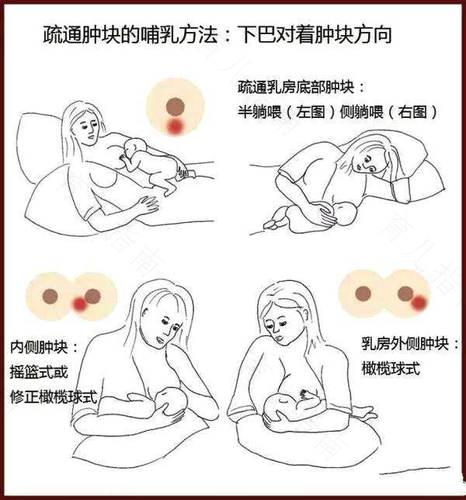 疏通肿块的哺乳方法：下巴对着肿块方向

疏通乳房底部肿块：
半躺喂（左图）侧躺喂（右图）

内侧肿块：
摇篮式或
修正橄榄球式

乳房外侧肿块：
橄榄球式