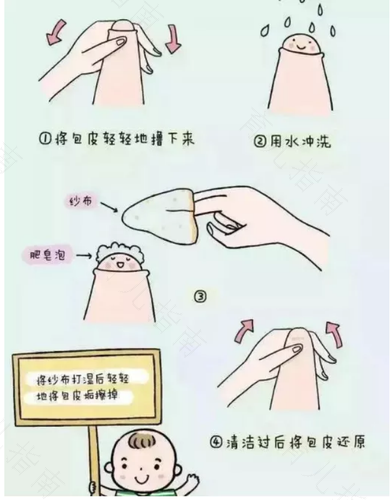 ①将包皮轻轻地撸下来

②用水冲洗

纱布

肥皂泡

③

将纱布打湿后轻轻地将包皮垢擦掉

④清洁过后将包皮还原