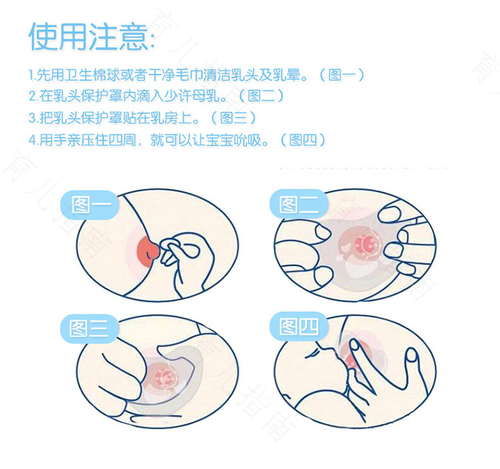 使用注意:

1.先用卫生棉球或者干净毛巾清洁乳头及乳晕。（图一）
2.在乳头保护罩内滴入少许母乳。（图二）
3.把乳头保护罩贴在乳房上。（图三）
4.用手亲压住四周，就可以让宝宝吮吸。（图四）

图一

图二

图三

图四