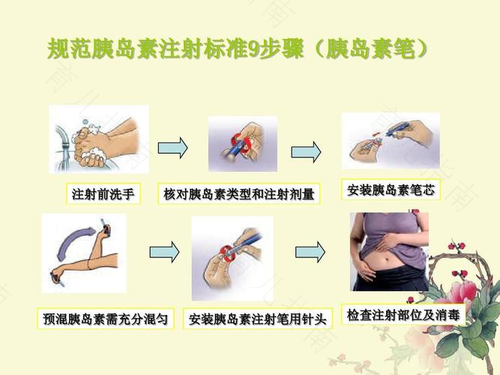 规范胰岛素注射标准9步骤（胰岛素笔）

注射前洗手

核对胰岛素类型和注射剂量

安装胰岛素笔芯

预混胰岛素需充分混匀

安装胰岛素注射笔用针头

检查注射部位及消毒