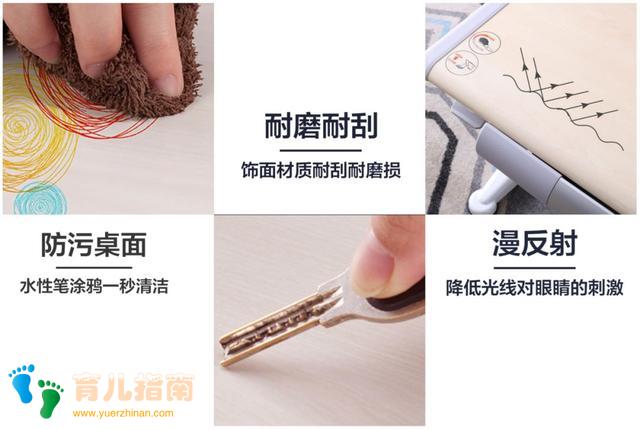 耐磨耐刮
饰面材质耐刮耐磨损

防污桌面
水性笔涂鸦一秒清洁

漫反射
降低光线对眼睛的刺激

育儿指南
www.yuerzhinan.com